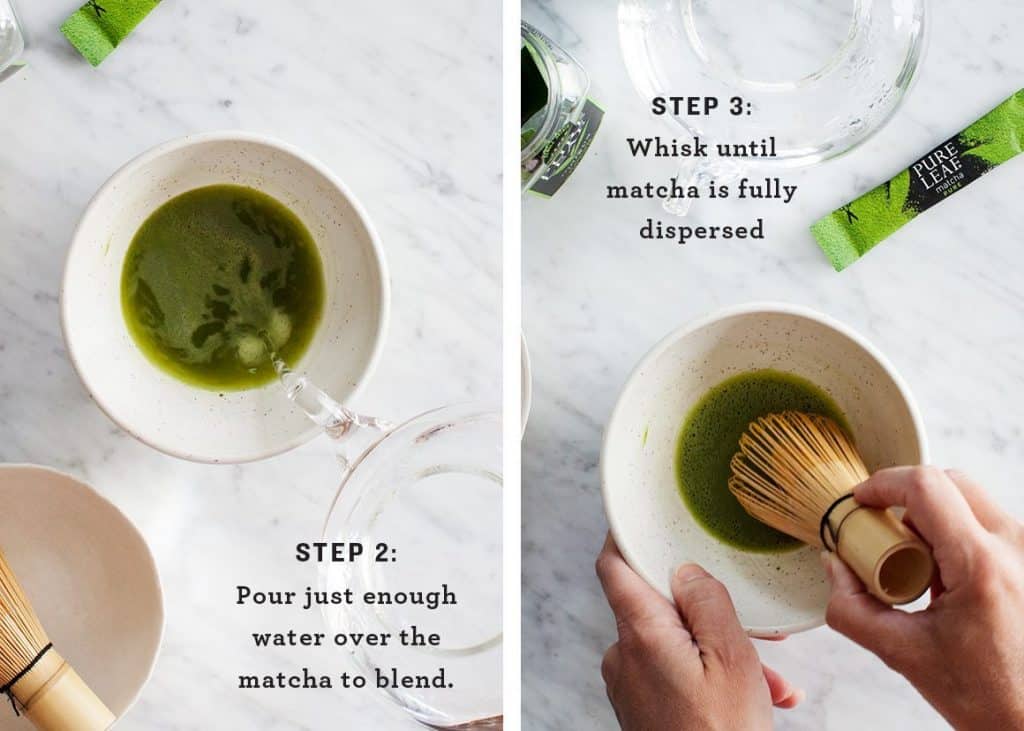 STEP 2:
Pour just enough water over the matcha to blend.

STEP 3:
Whisk until matcha is fully dispersed

PURE LEAF matcha PURE